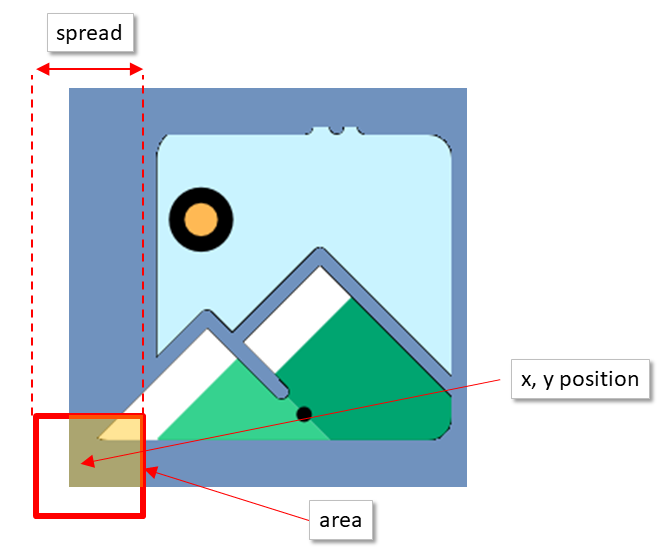 spread

x, y position

area